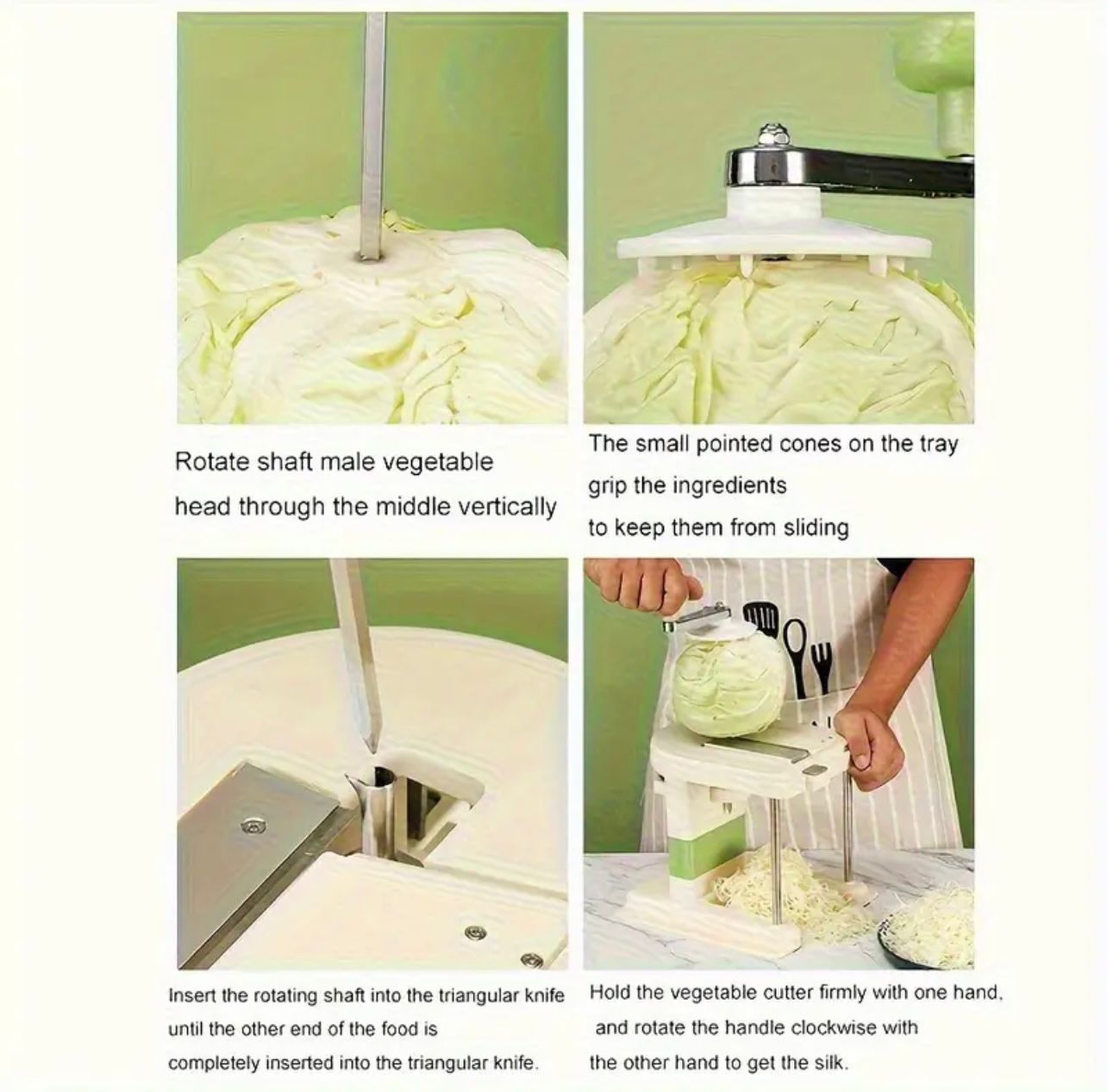 Rotate shaft male vegetable head through the middle vertically

The small pointed cones on the tray grip the ingredients to keep them from sliding

Insert the rotating shaft into the triangular knife until the other end of the food is completely inserted into the triangular knife.

Hold the vegetable cutter firmly with one hand, and rotate the handle clockwise with the other hand to get the silk.