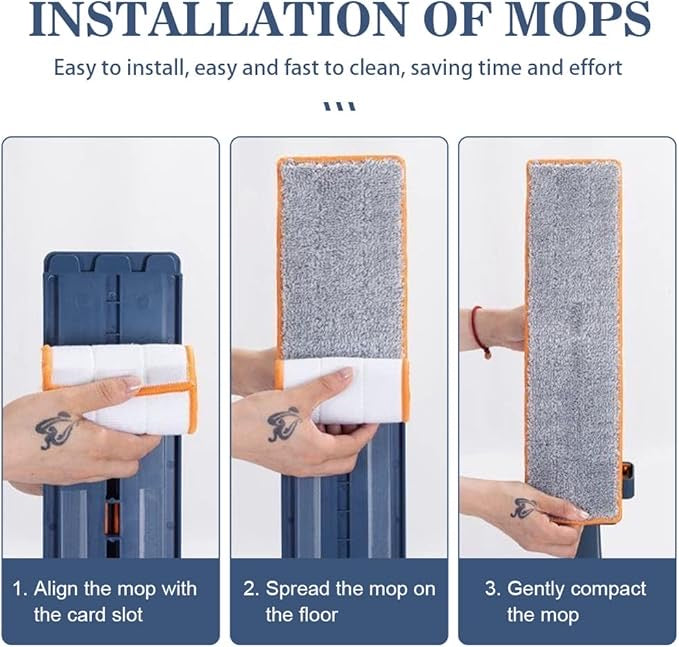 INSTALLATION OF MOPS

Easy to install, easy and fast to clean, saving time and effort

1. Align the mop with the card slot

2. Spread the mop on the floor

3. Gently compact the mop