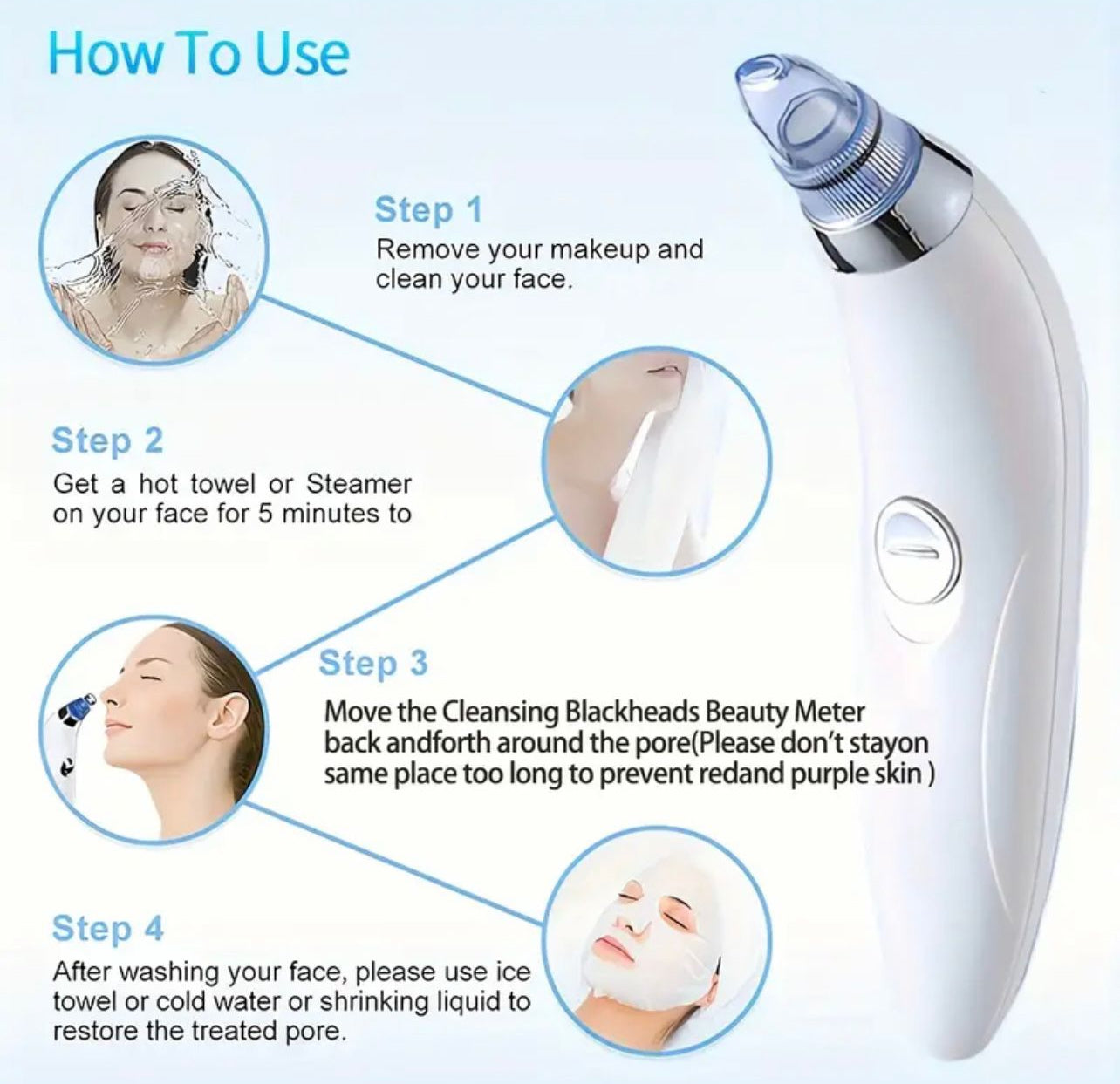 How To Use

Step 1
Remove your makeup and clean your face.

Step 2
Get a hot towel or Steamer on your face for 5 minutes to

Step 3
Move the Cleansing Blackheads Beauty Meter back andforth around the pore(Please don't stayon same place too long to prevent redand purple skin )

Step 4
After washing your face, please use ice towel or cold water or shrinking liquid to restore the treated pore.