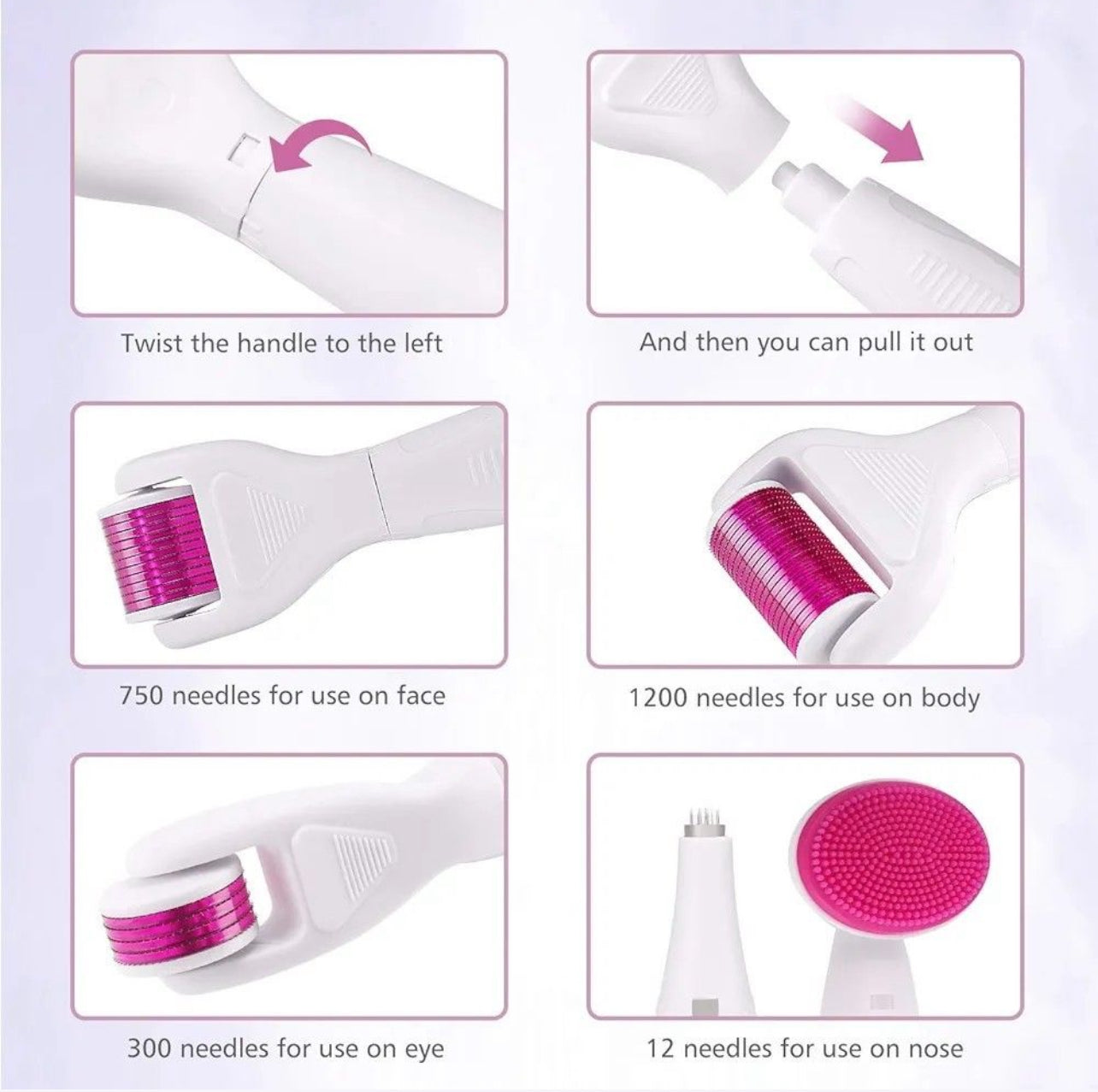 Twist the handle to the left

And then you can pull it out

750 needles for use on face

1200 needles for use on body

300 needles for use on eye

12 needles for use on nose