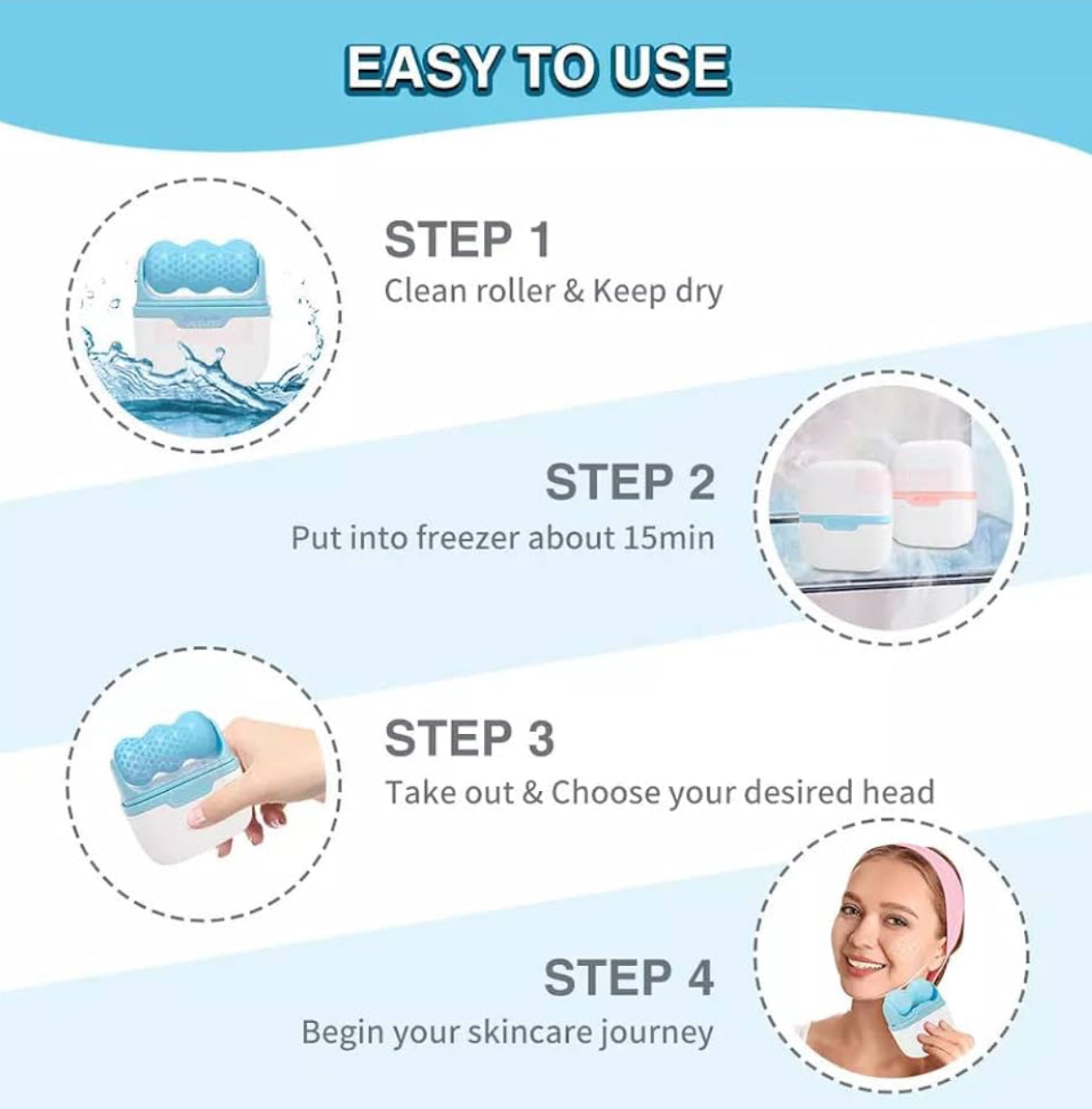 EASY TO USE

STEP 1
Clean roller & Keep dry

STEP 2
Put into freezer about 15min

STEP 3
Take out & Choose your desired head

STEP 4
Begin your skincare journey