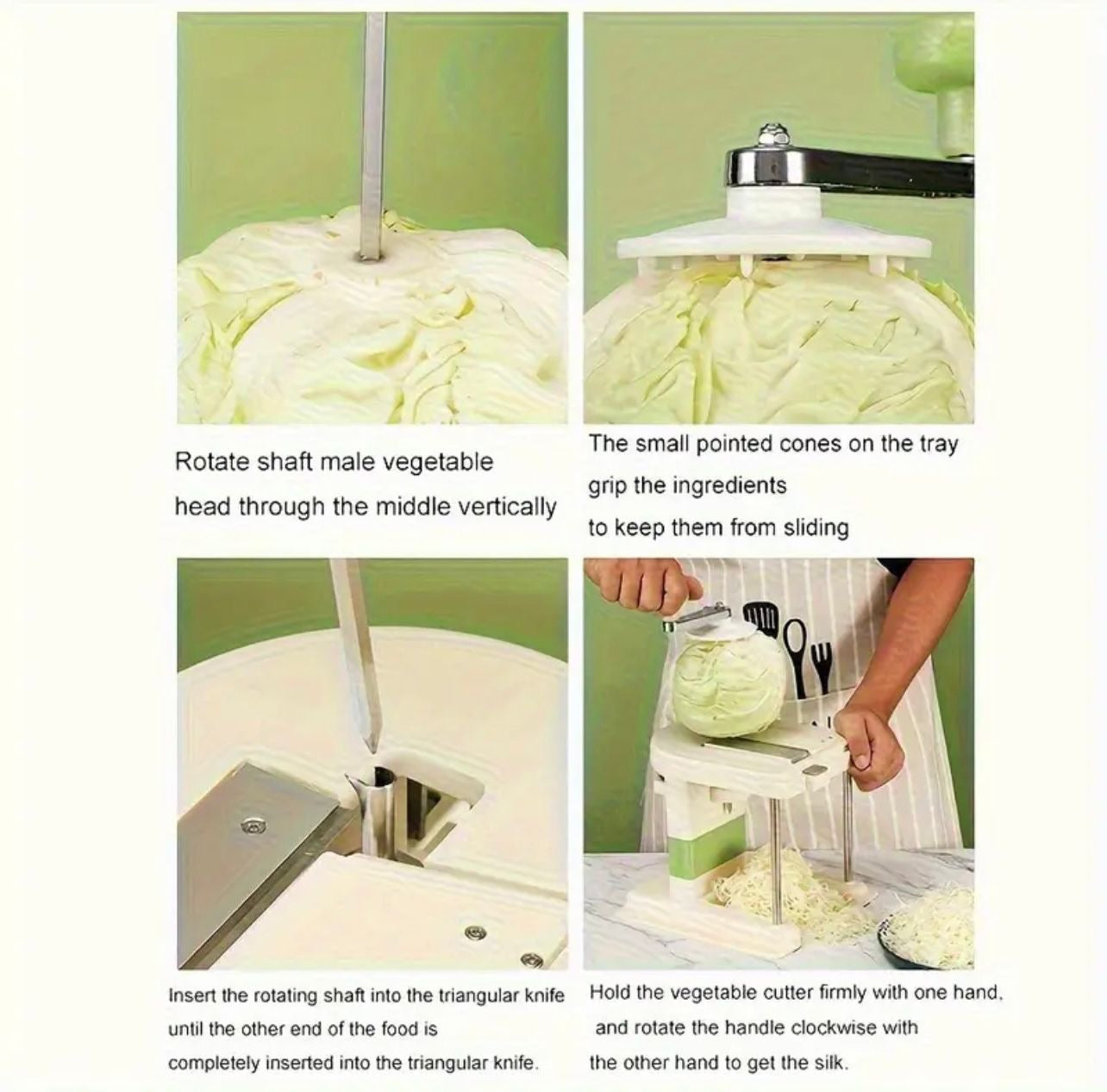 Rotate shaft male vegetable head through the middle vertically

The small pointed cones on the tray grip the ingredients to keep them from sliding

Insert the rotating shaft into the triangular knife until the other end of the food is completely inserted into the triangular knife.

Hold the vegetable cutter firmly with one hand, and rotate the handle clockwise with the other hand to get the silk.