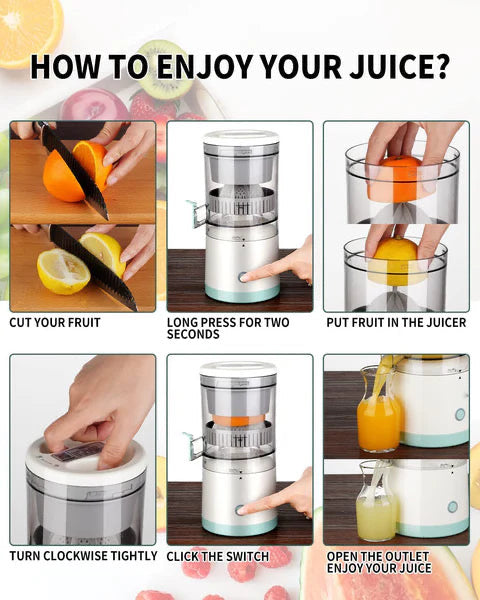 HOW TO ENJOY YOUR JUICE?

CUT YOUR FRUIT

LONG PRESS FOR TWO SECONDS

PUT FRUIT IN THE JUICER

TURN CLOCKWISE TIGHTLY

CLICK THE SWITCH

OPEN THE OUTLET ENJOY YOUR JUICE